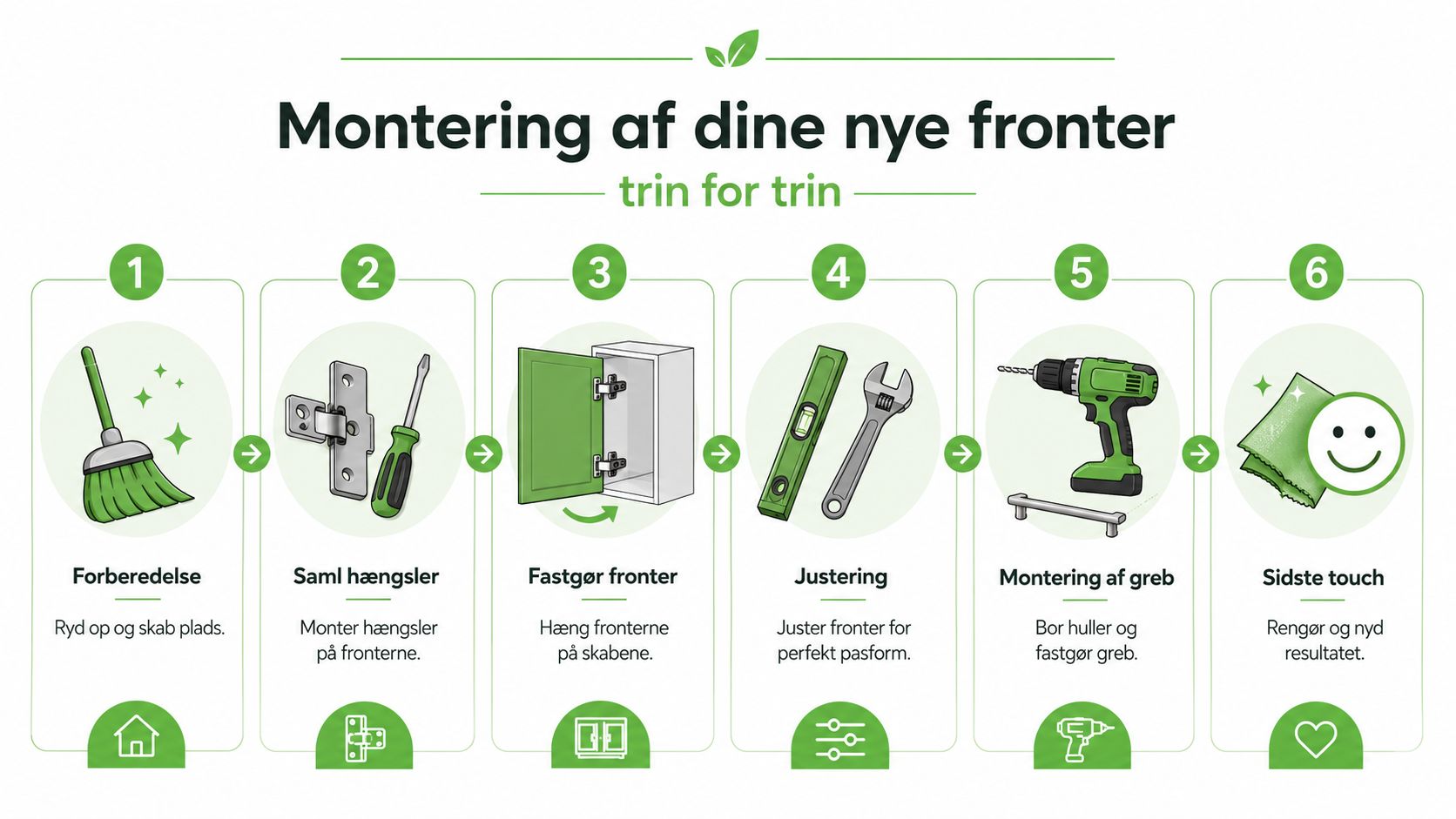 Montering af dine nye fronter

trin for trin

1

Forberedelse

Ryd op og skab plads.

2

Saml hængsler

Monter hængsler på fronterne.

3

Fastgør fronter

Hæng fronterne på skabene.

4

Justering

Juster fronter for perfekt pasform.

5

Montering af greb

Bor huller og fastgør greb.

6

Sidste touch

Rengør og nyd resultatet.